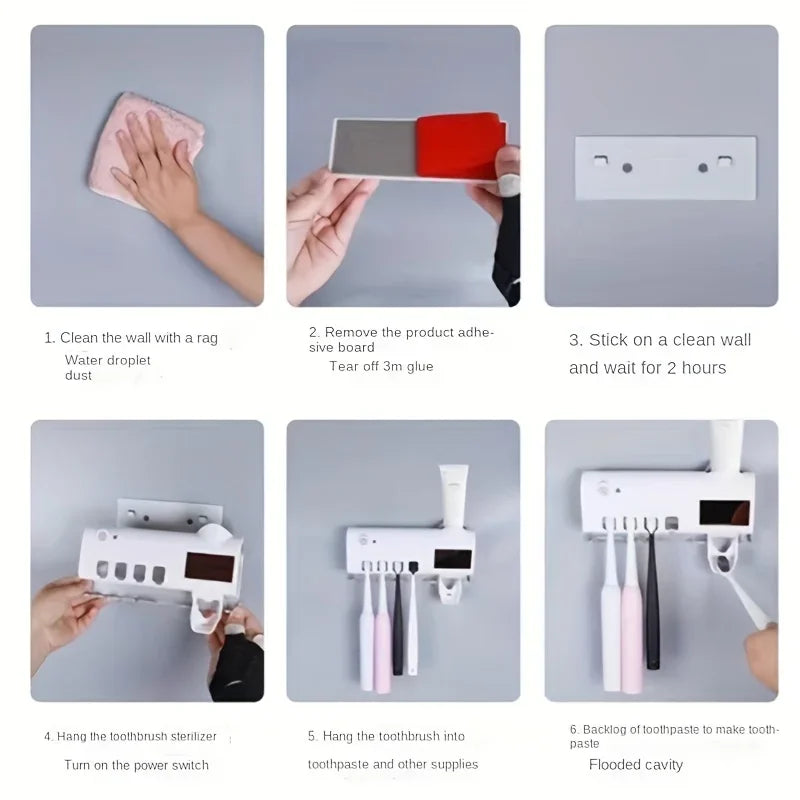 1. Clean the wall with a rag
Water droplet
dust

2. Remove the product adhesive board
Tear off 3m glue

3. Stick on a clean wall and wait for 2 hours

4. Hang the toothbrush sterilizer
Turn on the power switch

5. Hang the toothbrush into toothpaste and other supplies

6. Backlog of toothpaste to make toothpaste
Flooded cavity